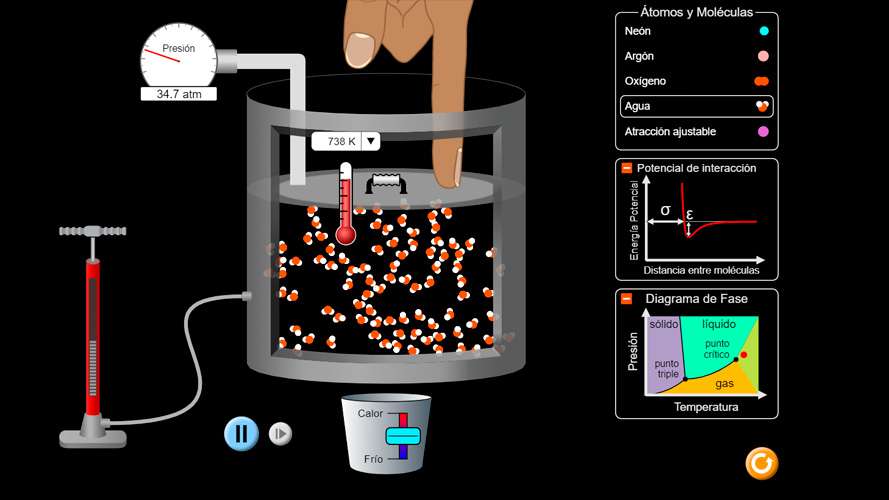 Presión
34.7 atm
738 K

Calor
Frío

Átomos y Moléculas
Neón
Argón
Oxígeno
Agua
Atracción ajustable

Potencial de interacción
Energía Potencial
σ
ε
Distancia entre moléculas

Diagrama de Fase
Presión
sólido
líquido
punto crítico
punto triple
gas
Temperatura